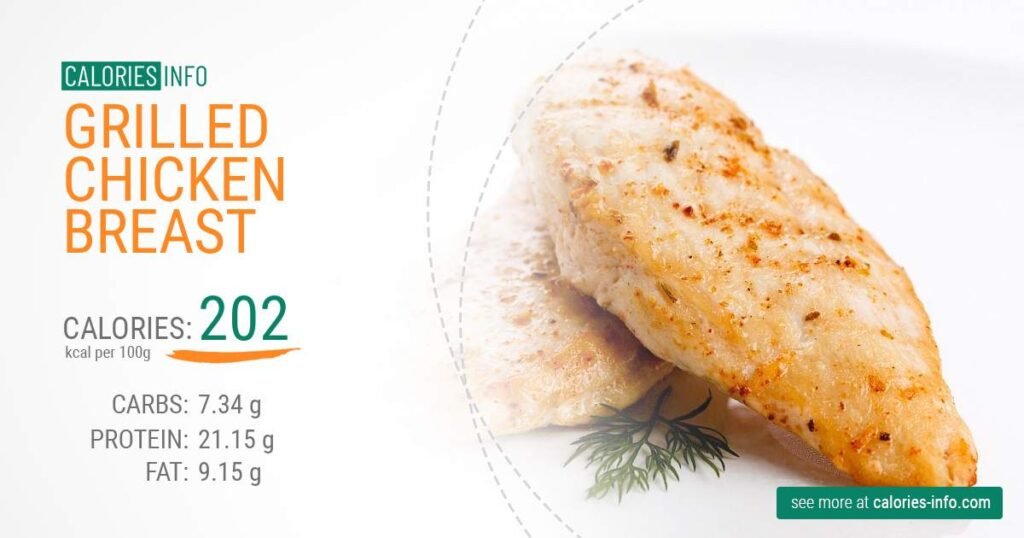 CALORIES INFO

GRILLED CHICKEN BREAST

CALORIES: 202
kcal per 100g

CARBS: 7.34 g
PROTEIN: 21.15 g
FAT: 9.15 g

see more at calories-info.com